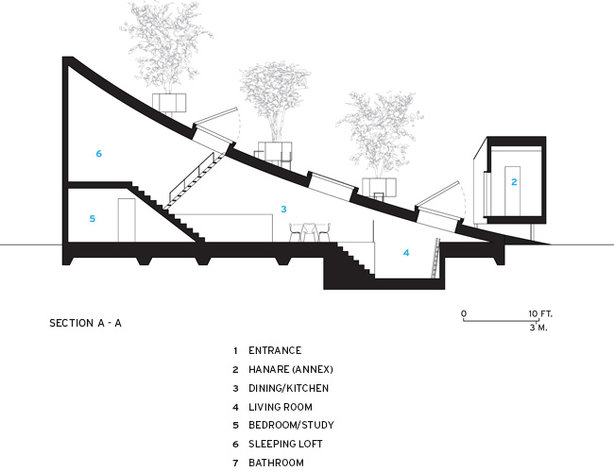 6

2

3

5

4

SECTION A - A

0 10 FT.
3 M.

1 ENTRANCE
2 HANARE (ANNEX)
3 DINING/KITCHEN
4 LIVING ROOM
5 BEDROOM/STUDY
6 SLEEPING LOFT
7 BATHROOM