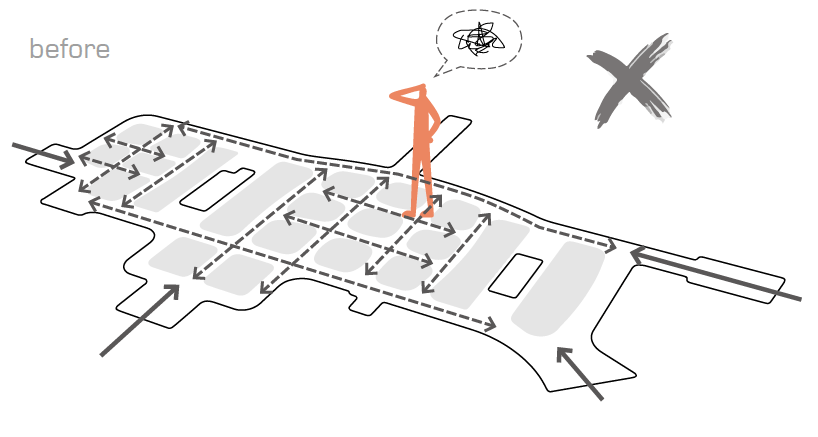 before