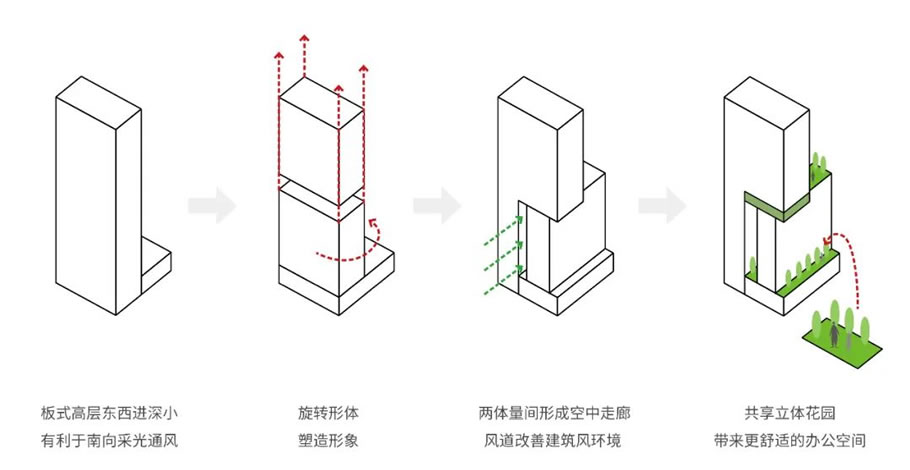 板式高层东西进深小
有利于南向采光通风

旋转形体
塑造形象

两体量间形成空中走廊
风道改善建筑风环境

共享立体花园
带来更舒适的办公空间