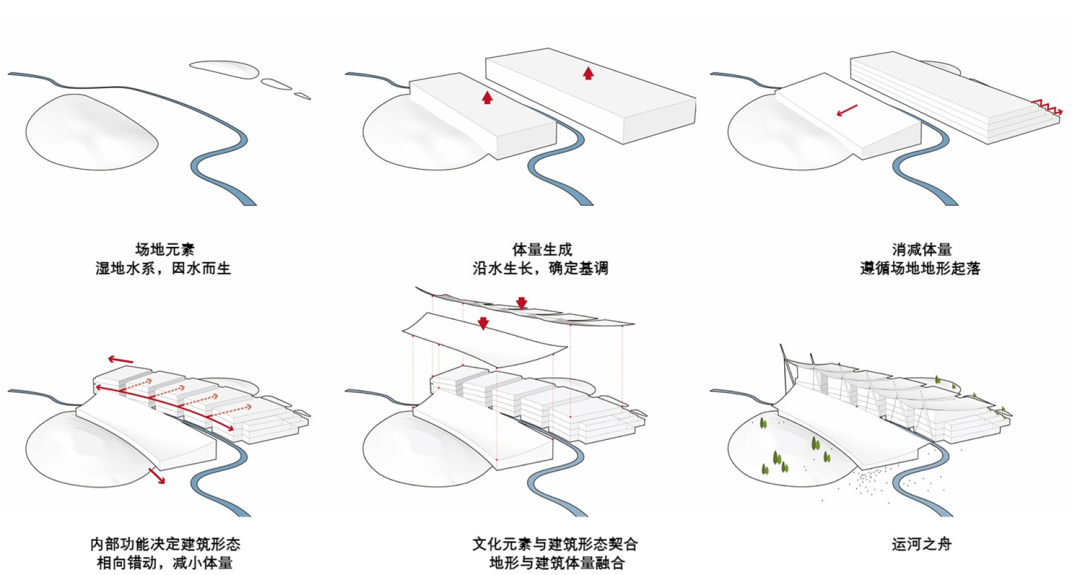 场地元素
湿地水系，因水而生

体量生成
沿水生长，确定基调

消减体量
遵循场地地形起落

内部功能决定建筑形态
相向错动，减小体量

文化元素与建筑形态契合
地形与建筑体量融合

运河之舟