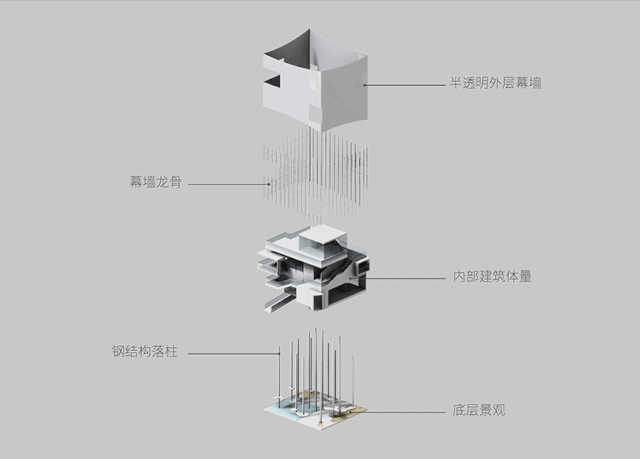 半透明外层幕墙

幕墙龙骨

内部建筑体量

钢结构落柱

底层景观