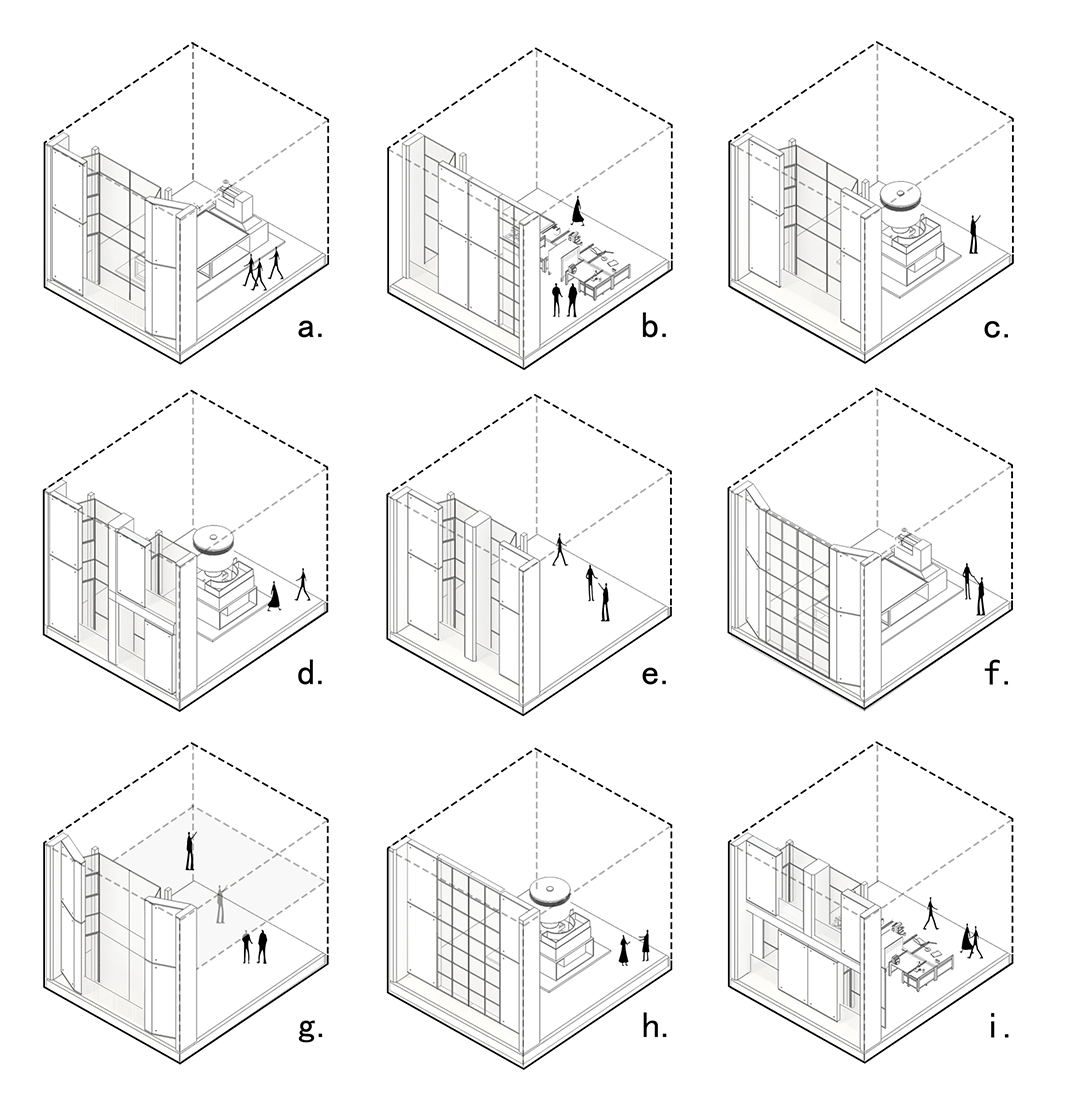 a.

b.

c.

d.

e.

f.

g.

h.

i.