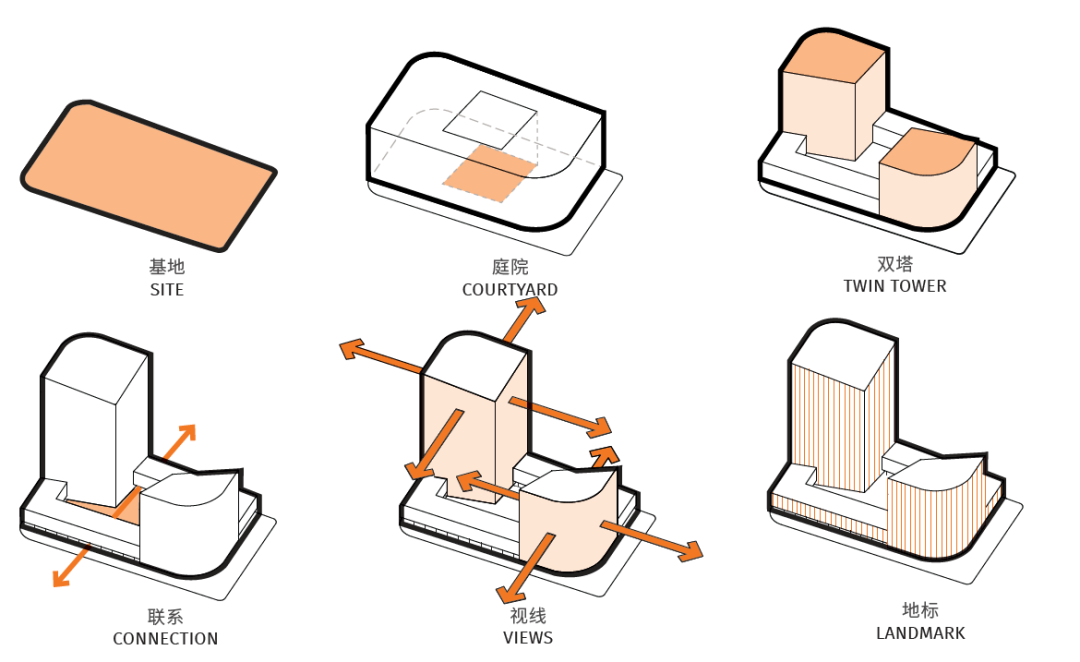 基地
SITE

庭院
COURTYARD

双塔
TWIN TOWER

联系
CONNECTION

视线
VIEWS

地标
LANDMARK