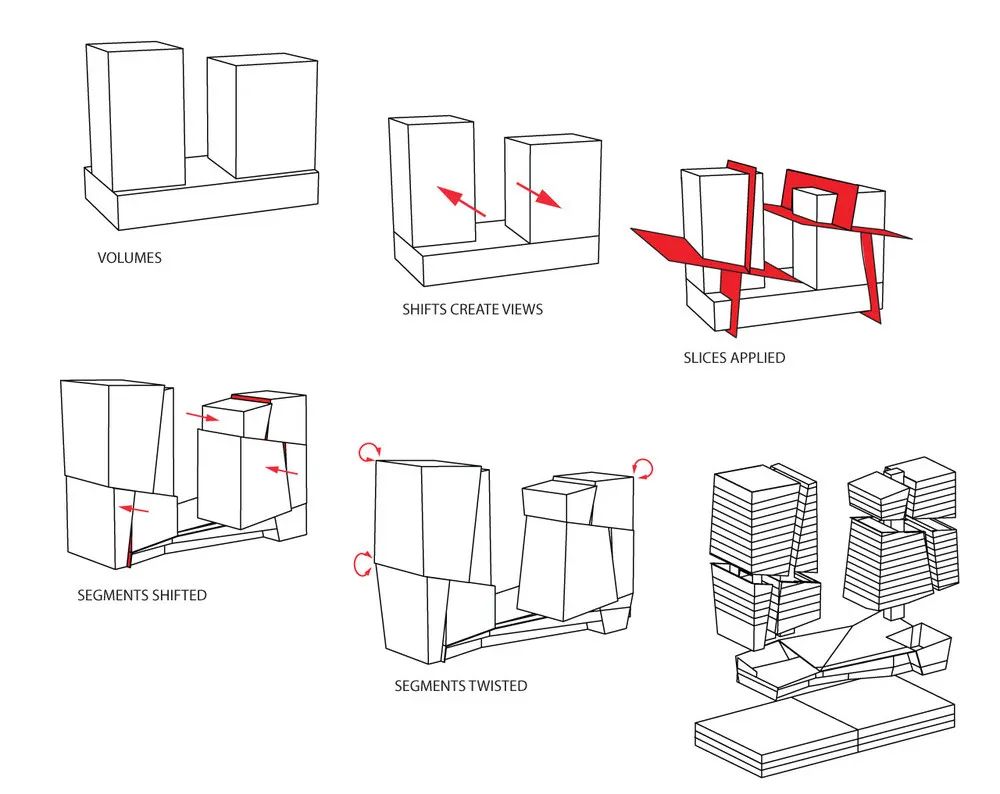 VOLUMES

SHIFTS CREATE VIEWS

SLICES APPLIED

SEGMENTS SHIFTED

SEGMENTS TWISTED