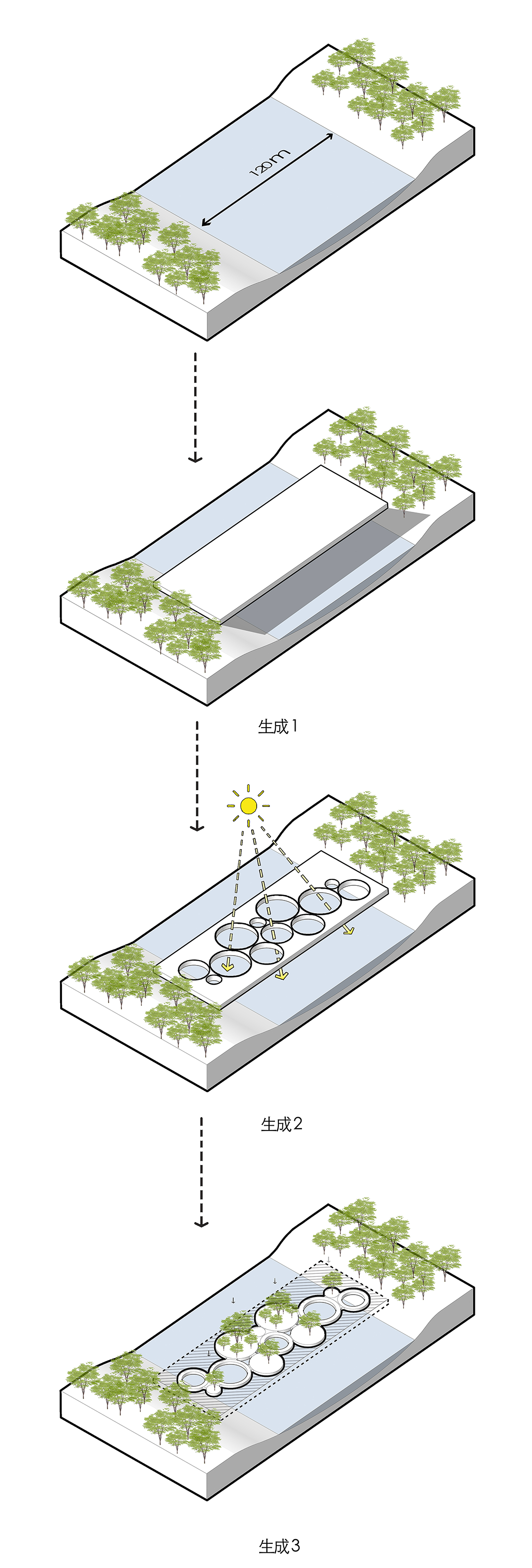 120m

生成1

生成2

生成3