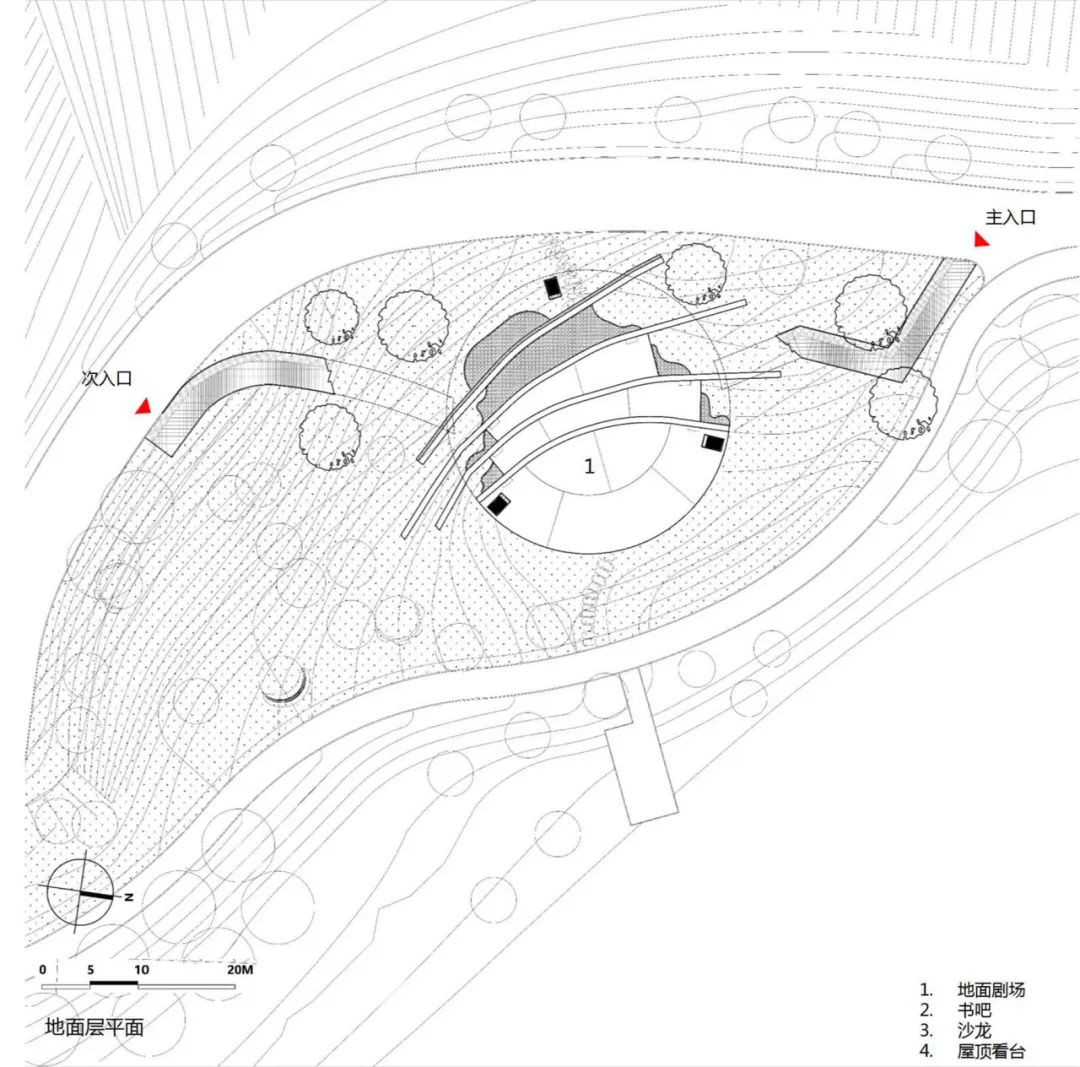 主入口

次入口

1

N

0 5 10 20M

地面层平面

1. 地面剧场
2. 书吧
3. 沙龙
4. 屋顶看台