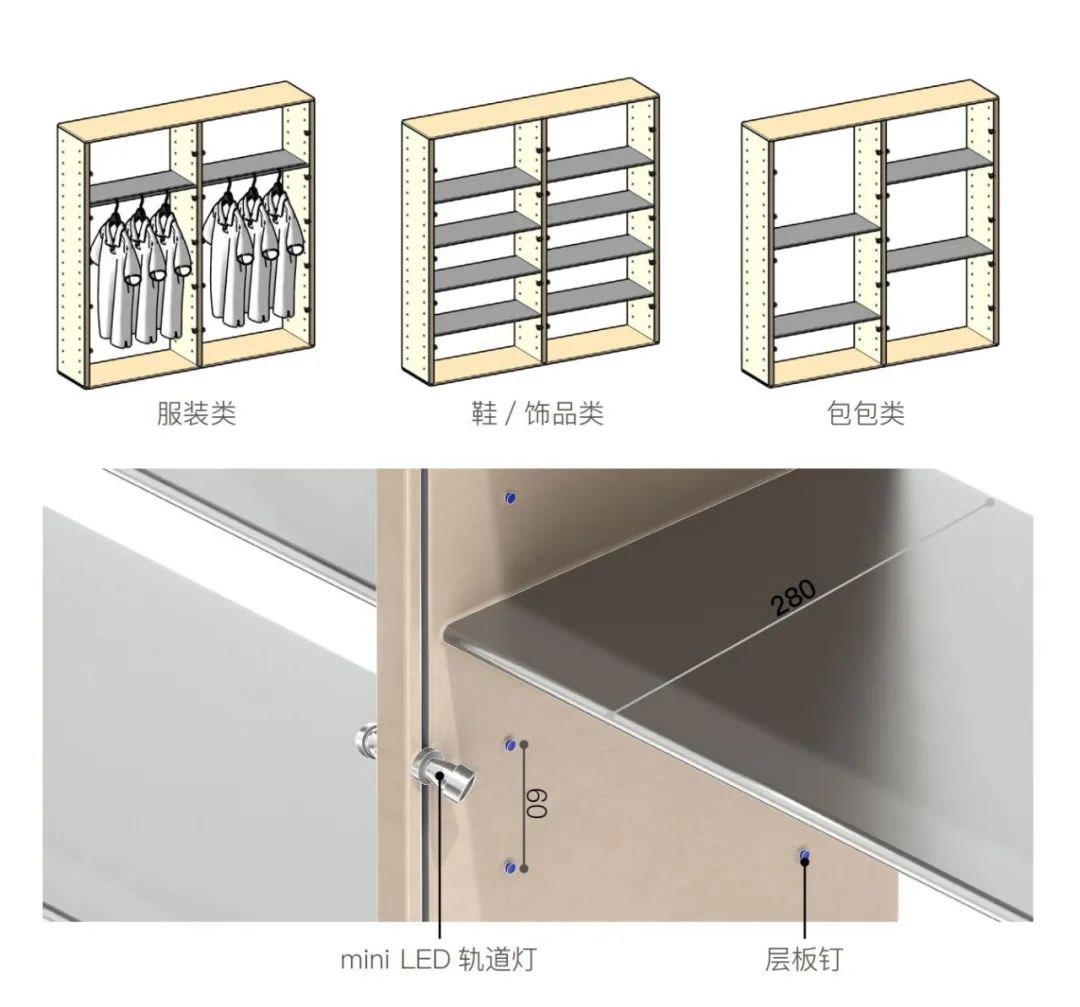 服装类

鞋 / 饰品类

包包类

280

60

mini LED 轨道灯

层板钉