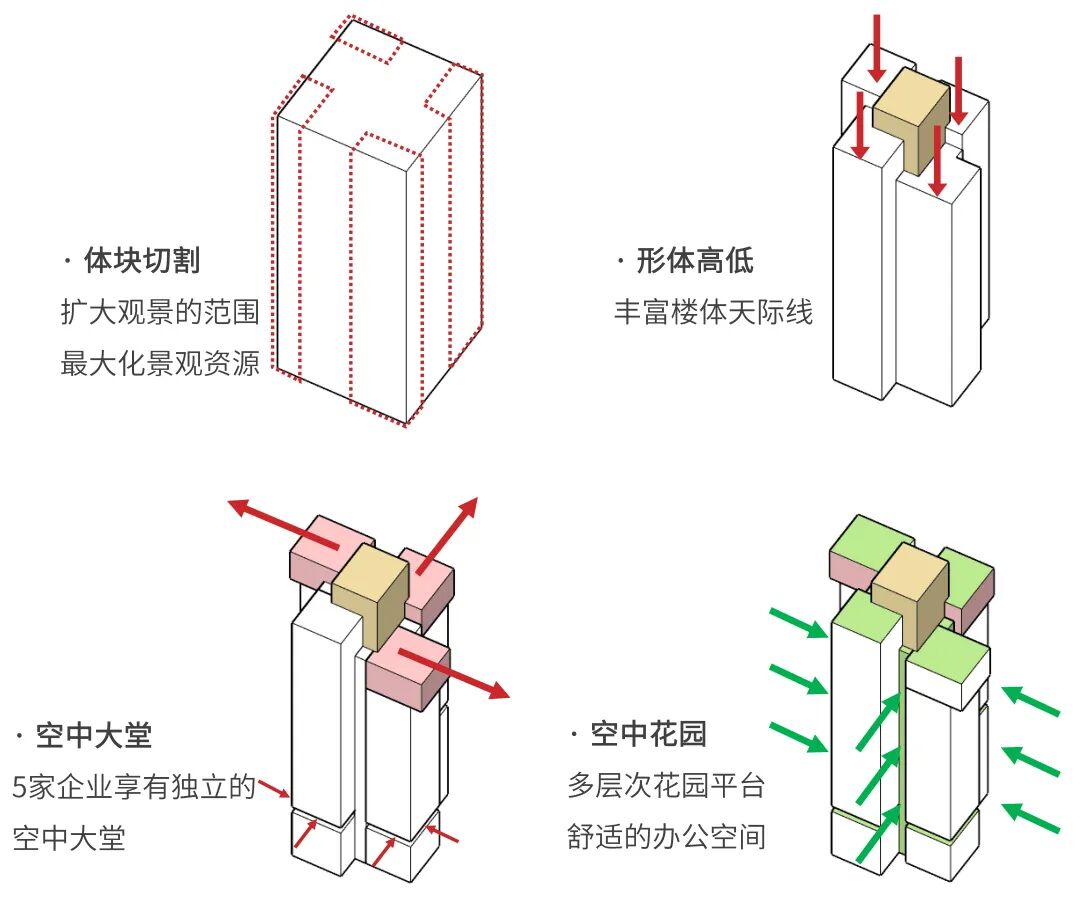 · 体块切割
扩大观景的范围
最大化景观资源

· 形体高低
丰富楼体天际线

· 空中大堂
5家企业享有独立的
空中大堂

· 空中花园
多层次花园平台
舒适的办公空间