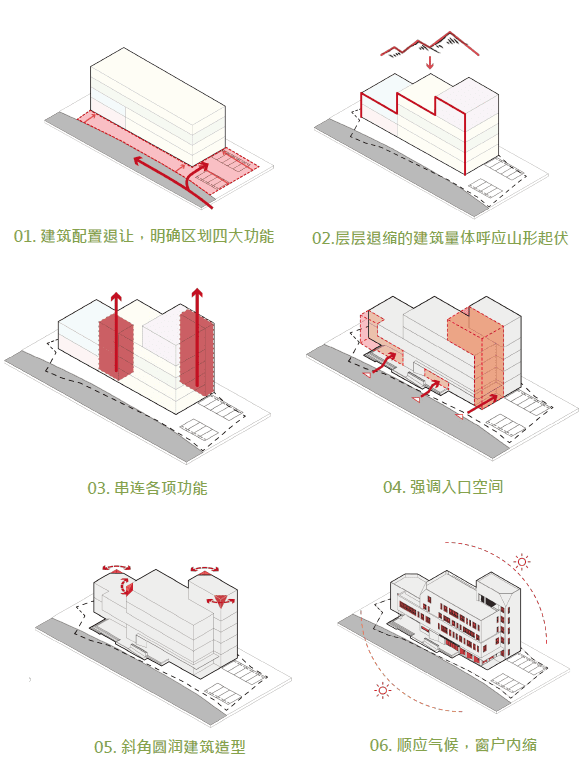 01. 建筑配置退让，明确区划四大功能

02.层层退缩的建筑量体呼应山形起伏

03. 串连各项功能

04. 强调入口空间

05. 斜角圆润建筑造型

06. 顺应气候，窗户内缩