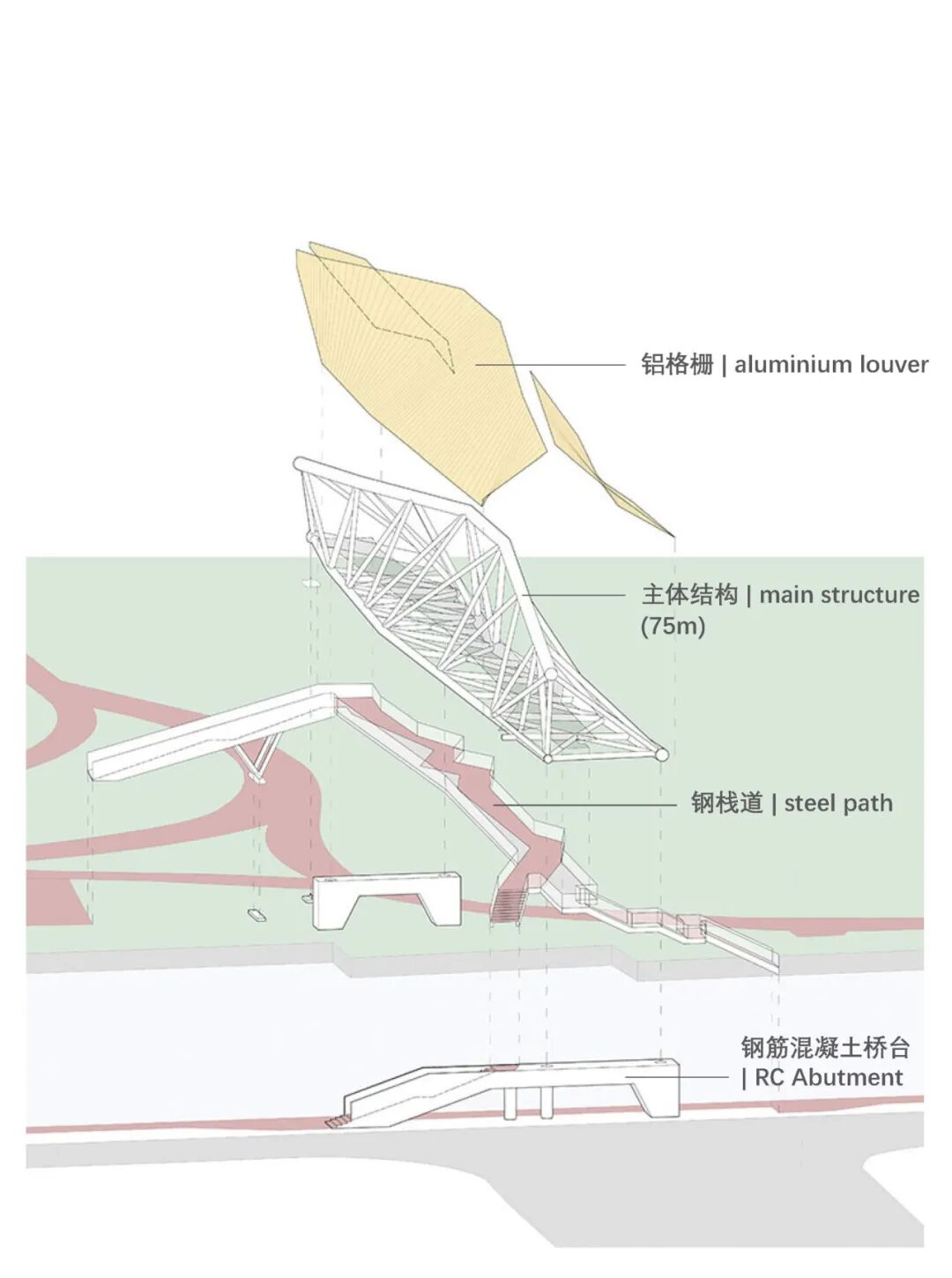 铝格栅 | aluminium louver

主体结构 | main structure (75m)

钢栈道 | steel path

钢筋混凝土桥台 | RC Abutment