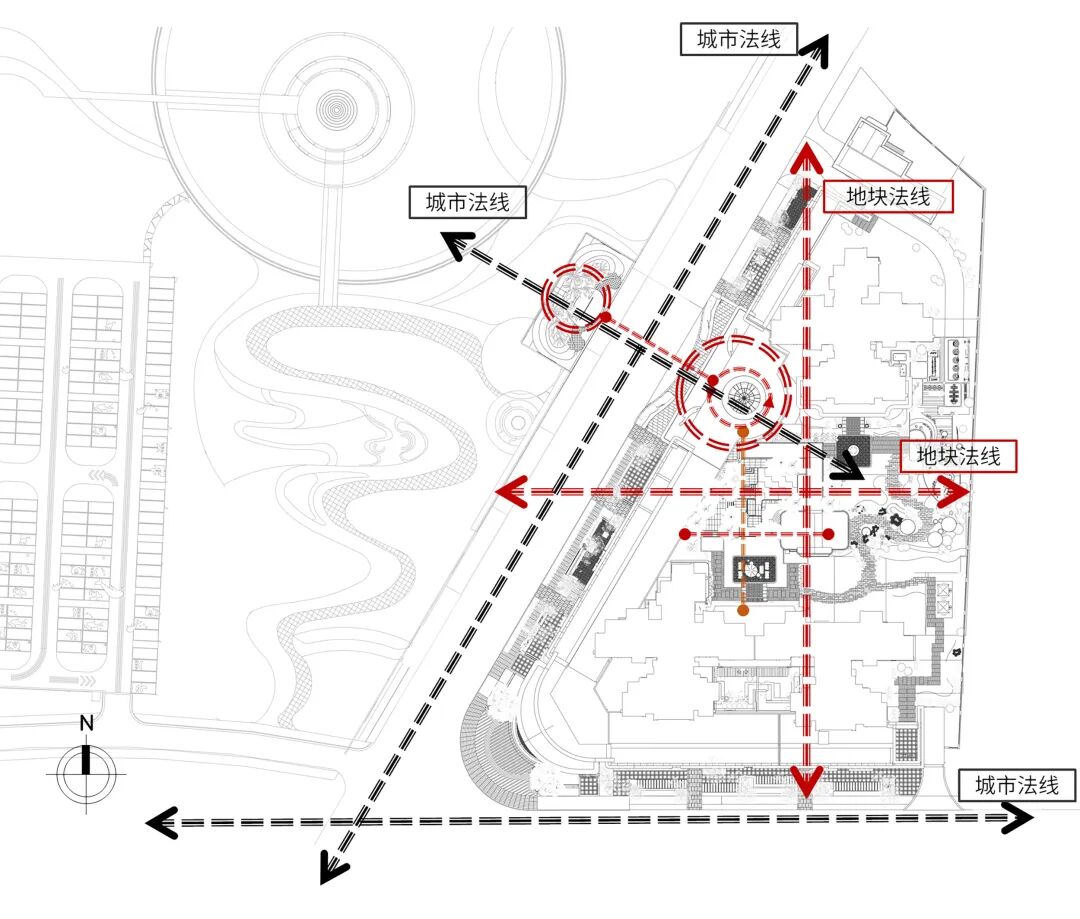 城市法线

城市法线

地块法线

地块法线

N

城市法线