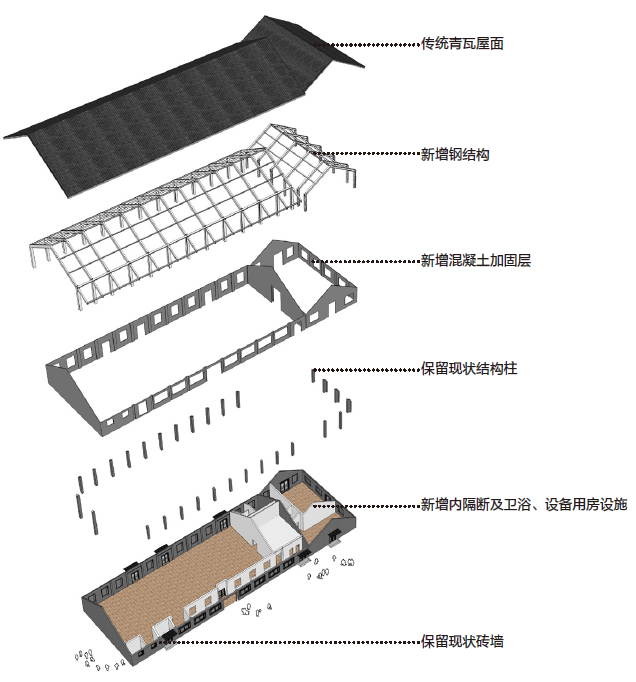 传统青瓦屋面

新增钢结构

新增混凝土加固层

保留现状结构柱

新增内隔断及卫浴、设备用房设施

保留现状砖墙