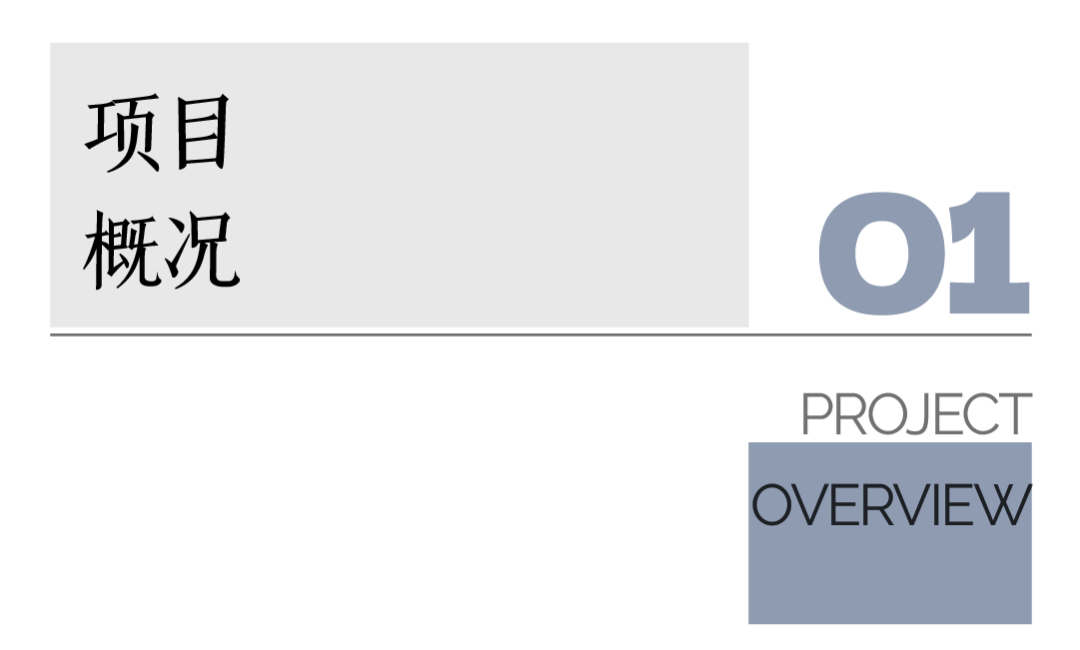 项目
概况

01

PROJECT
OVERVIEW